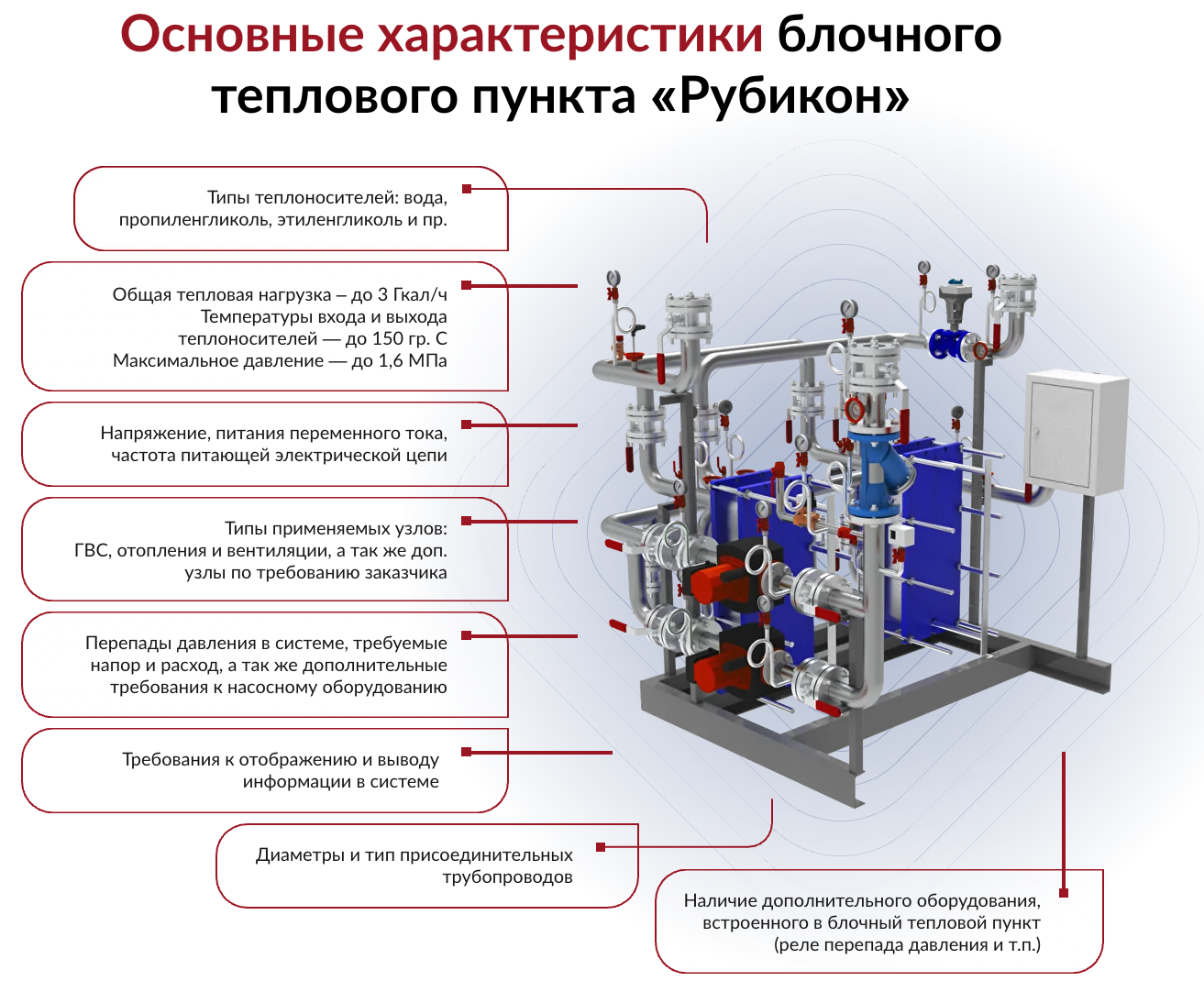 Основные характеристики блочного теплового пункта «Рубикон»

Типы теплоносителей: вода, пропиленгликоль, этиленгликоль и пр.

Общая тепловая нагрузка – до 3 Гкал/ч
Температуры входа и выхода теплоносителей — до 150 гр. С
Максимальное давление — до 1,6 МПа

Напряжение, питания переменного тока, частота питающей электрической цепи

Типы применяемых узлов: ГВС, отопления и вентиляции, а так же доп. узлы по требованию заказчика

Перепады давления в системе, требуемые напор и расход, а так же дополнительные требования к насосному оборудованию

Требования к отображению и выводу информации в системе

Диаметры и тип присоединительных трубопроводов

Наличие дополнительного оборудования, встроенного в блочный тепловой пункт (реле перепада давления и т.п.)